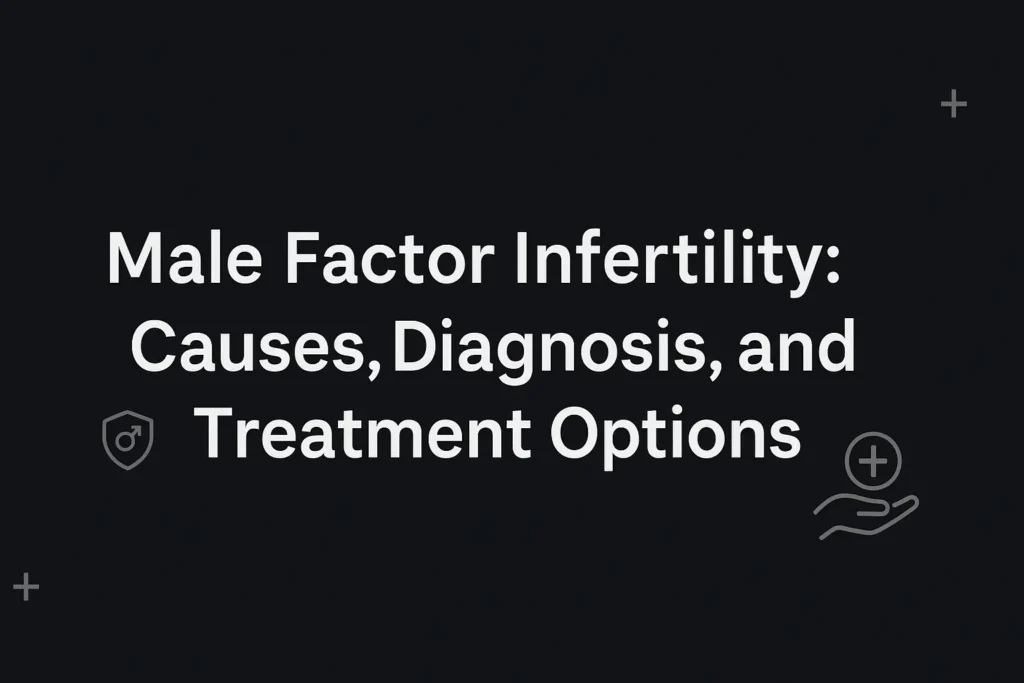 Male Factor Infertility:
Causes, Diagnosis, and
Treatment Options